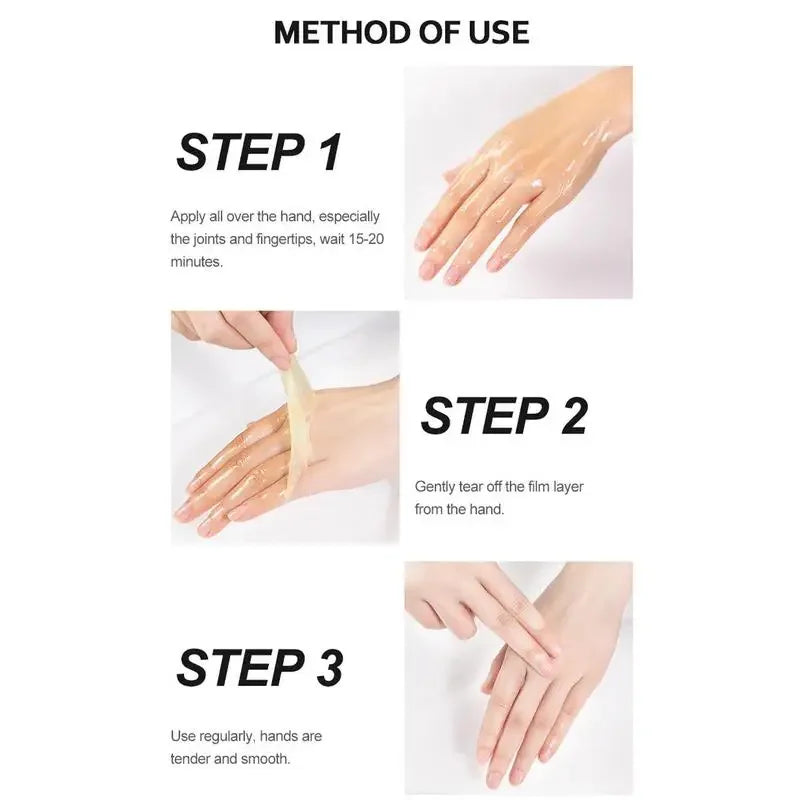 METHOD OF USE

STEP 1

Apply all over the hand, especially the joints and fingertips, wait 15-20 minutes.

STEP 2

Gently tear off the film layer from the hand.

STEP 3

Use regularly, hands are tender and smooth.